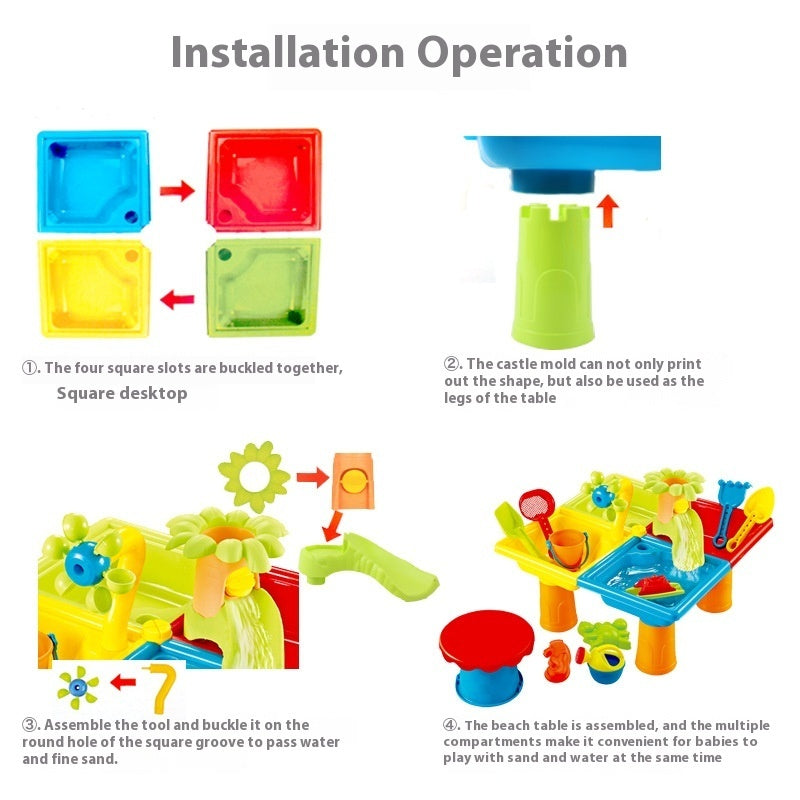 Installation Operation

①. The four square slots are buckled together, Square desktop

②. The castle mold can not only print out the shape, but also be used as the legs of the table

③. Assemble the tool and buckle it on the round hole of the square groove to pass water and fine sand.

④. The beach table is assembled, and the multiple compartments make it convenient for babies to play with sand and water at the same time