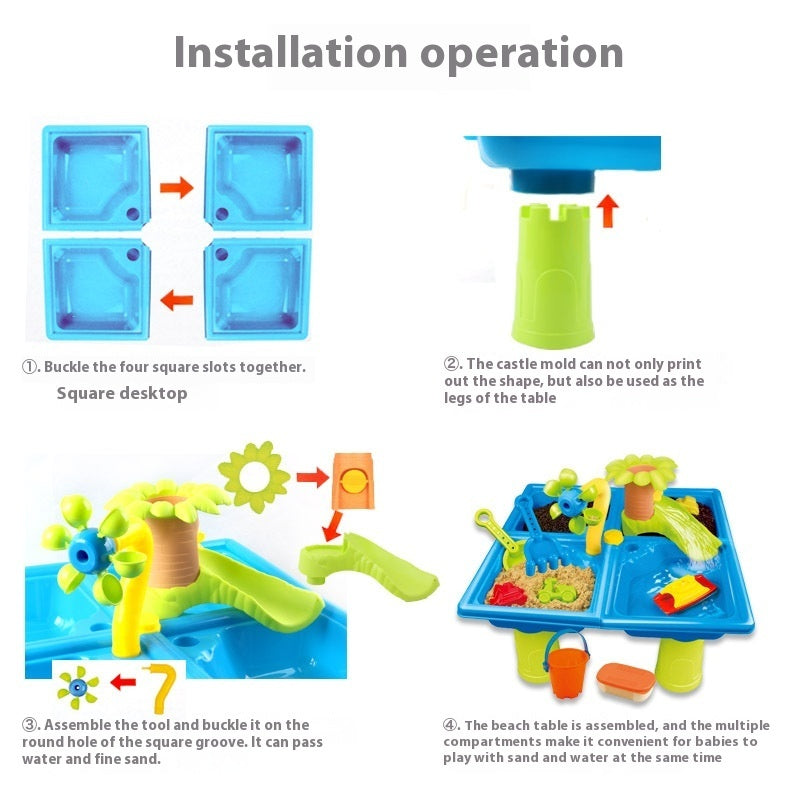 Installation operation

①. Buckle the four square slots together.

Square desktop

②. The castle mold can not only print out the shape, but also be used as the legs of the table

③. Assemble the tool and buckle it on the round hole of the square groove. It can pass water and fine sand.

④. The beach table is assembled, and the multiple compartments make it convenient for babies to play with sand and water at the same time